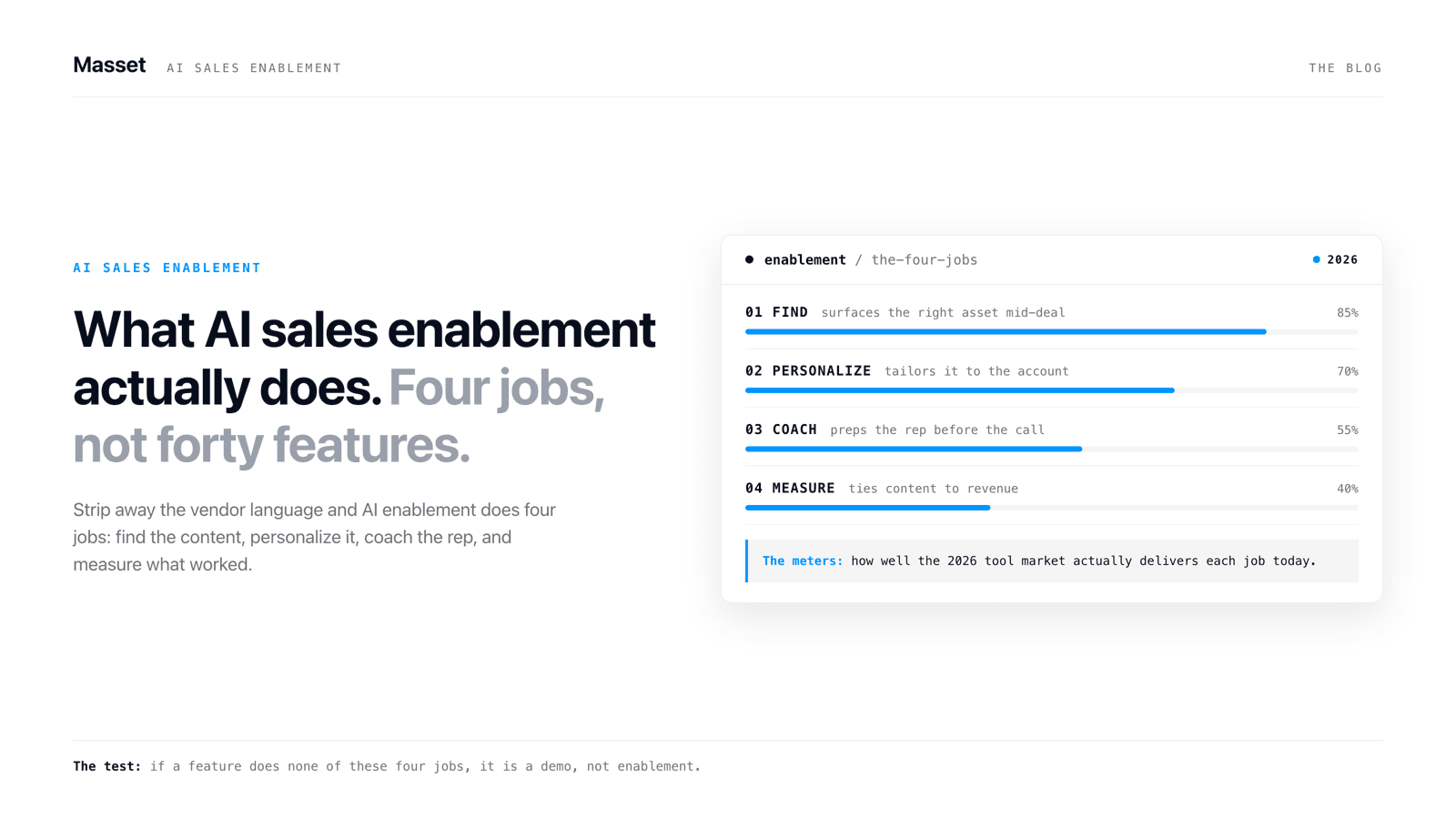 Masset AI SALES ENABLEMENT

THE BLOG

AI SALES ENABLEMENT

What AI sales enablement actually does. Four jobs, not forty features.

Strip away the vendor language and AI enablement does four jobs: find the content, personalize it, coach the rep, and measure what worked.

enablement / the-four-jobs

2026

01 FIND surfaces the right asset mid-deal 85%

02 PERSONALIZE tailors it to the account 70%

03 COACH preps the rep before the call 55%

04 MEASURE ties content to revenue 40%

The meters: how well the 2026 tool market actually delivers each job today.

The test: if a feature does none of these four jobs, it is a demo, not enablement.